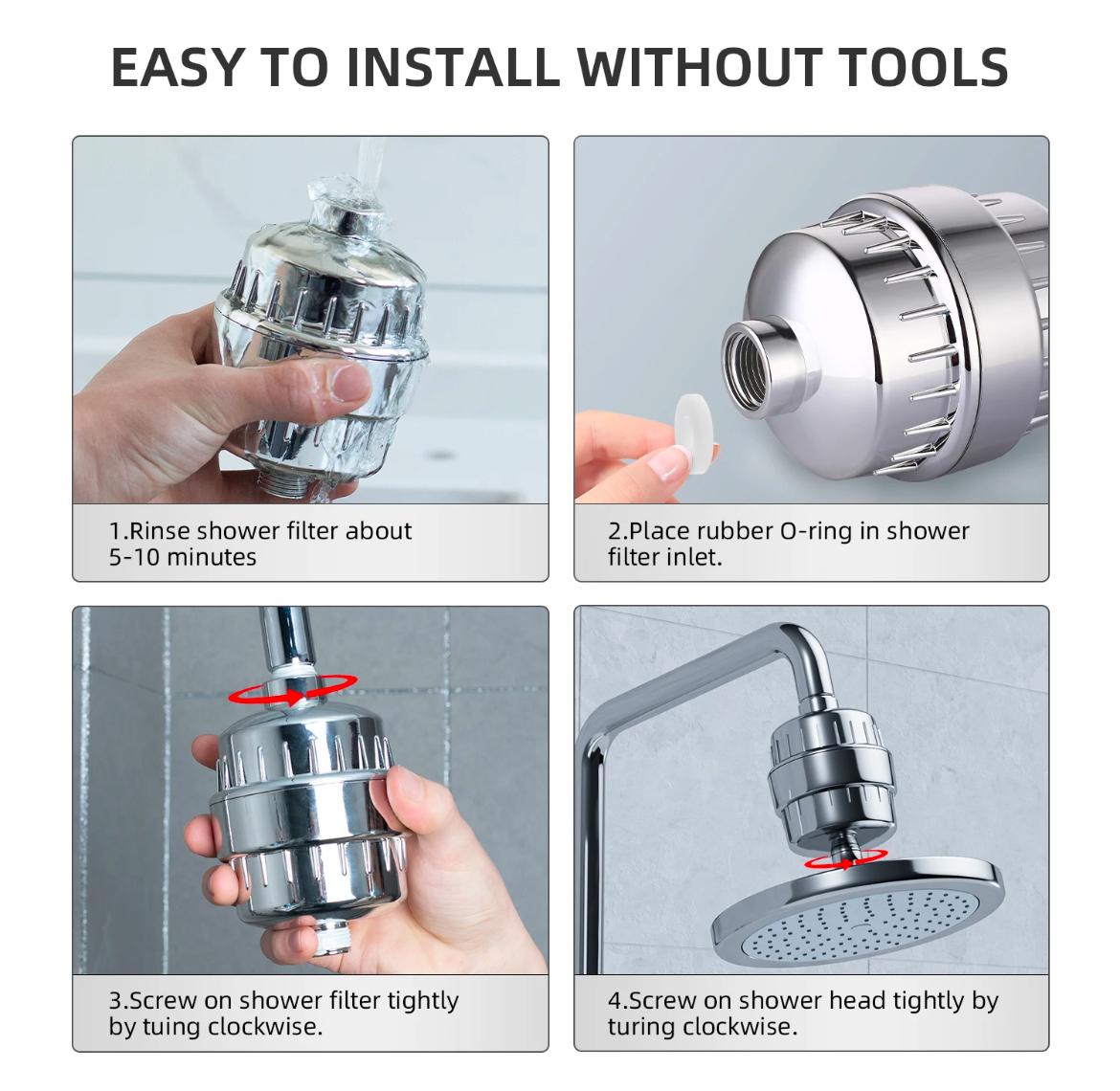 EASY TO INSTALL WITHOUT TOOLS

1.Rinse shower filter about 5-10 minutes

2.Place rubber O-ring in shower filter inlet.

3.Screw on shower filter tightly by tuing clockwise.

4.Screw on shower head tightly by turing clockwise.